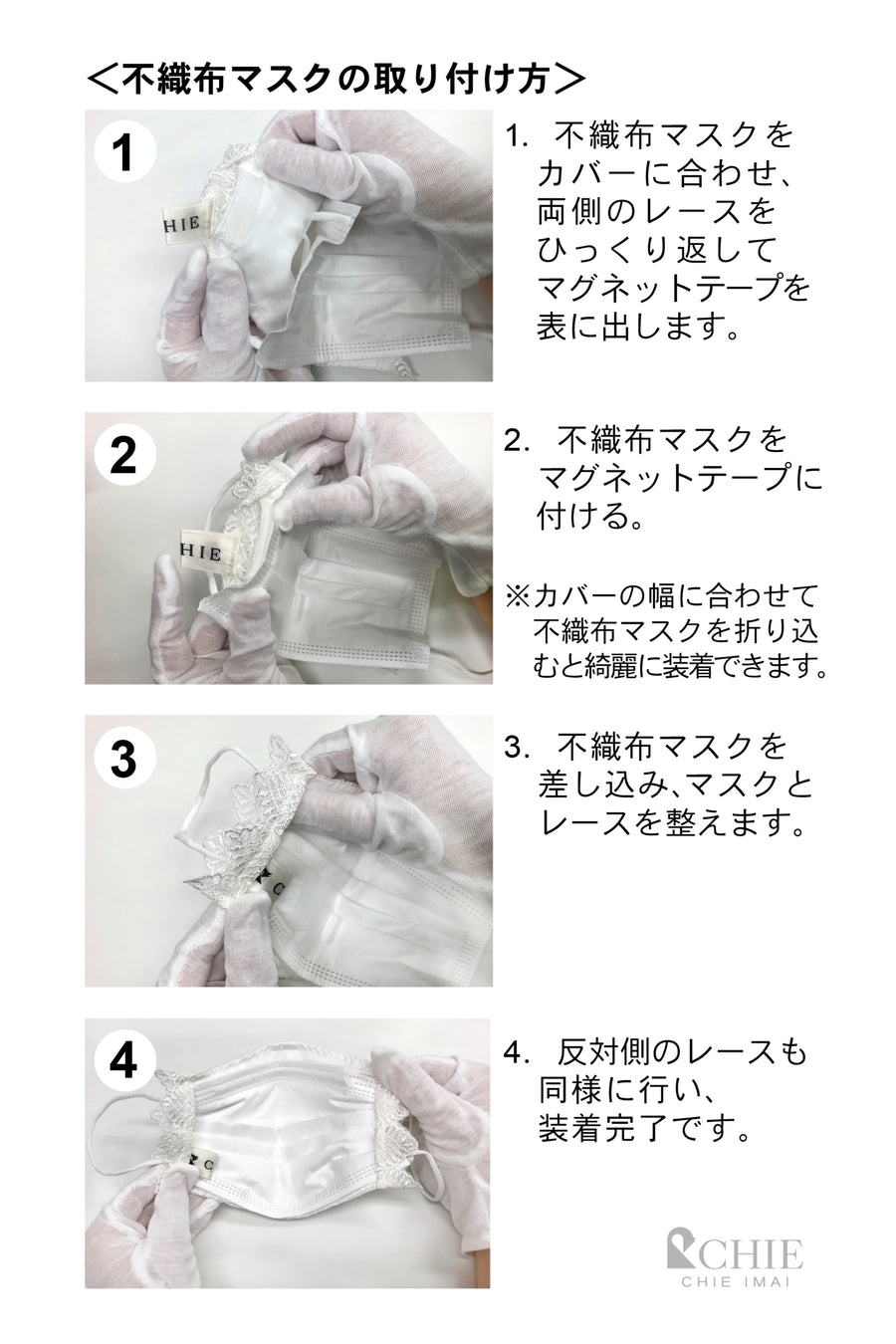 ＜不織布マスクの取り付け方＞

1

HIE

1. 不織布マスクをカバーに合わせ、両側のレースをひっくり返してマグネットテープを表に出します。

2

HIE

2. 不織布マスクをマグネットテープに付ける。

※カバーの幅に合わせて不織布マスクを折り込むと綺麗に装着できます。

3

C

3. 不織布マスクを差し込み､マスクとレースを整えます。

4

C

4. 反対側のレースも同様に行い、装着完了です。

CHIE
CHIE IMAI